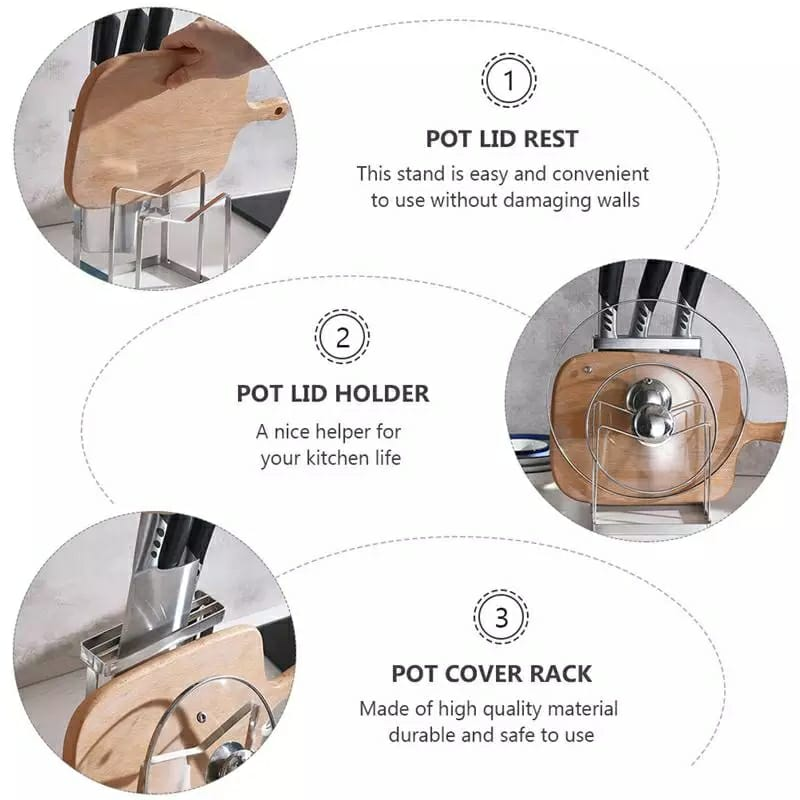 1

POT LID REST

This stand is easy and convenient to use without damaging walls

2

POT LID HOLDER

A nice helper for your kitchen life

3

POT COVER RACK

Made of high quality material durable and safe to use