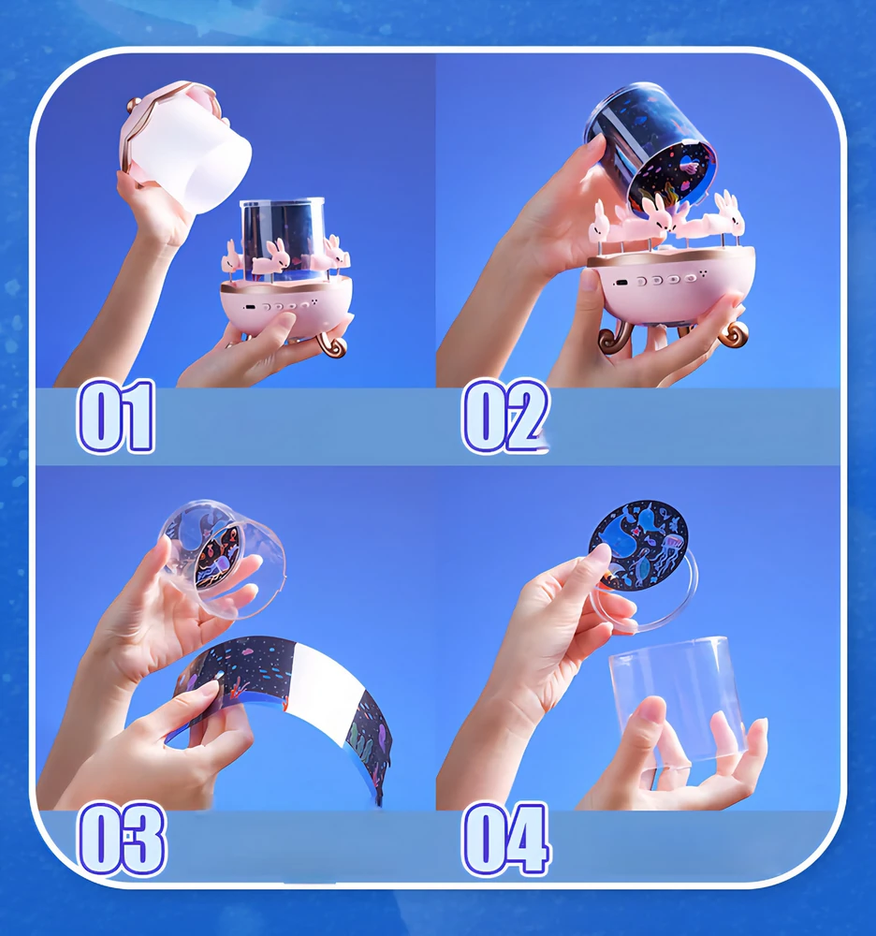 01

02

03

04