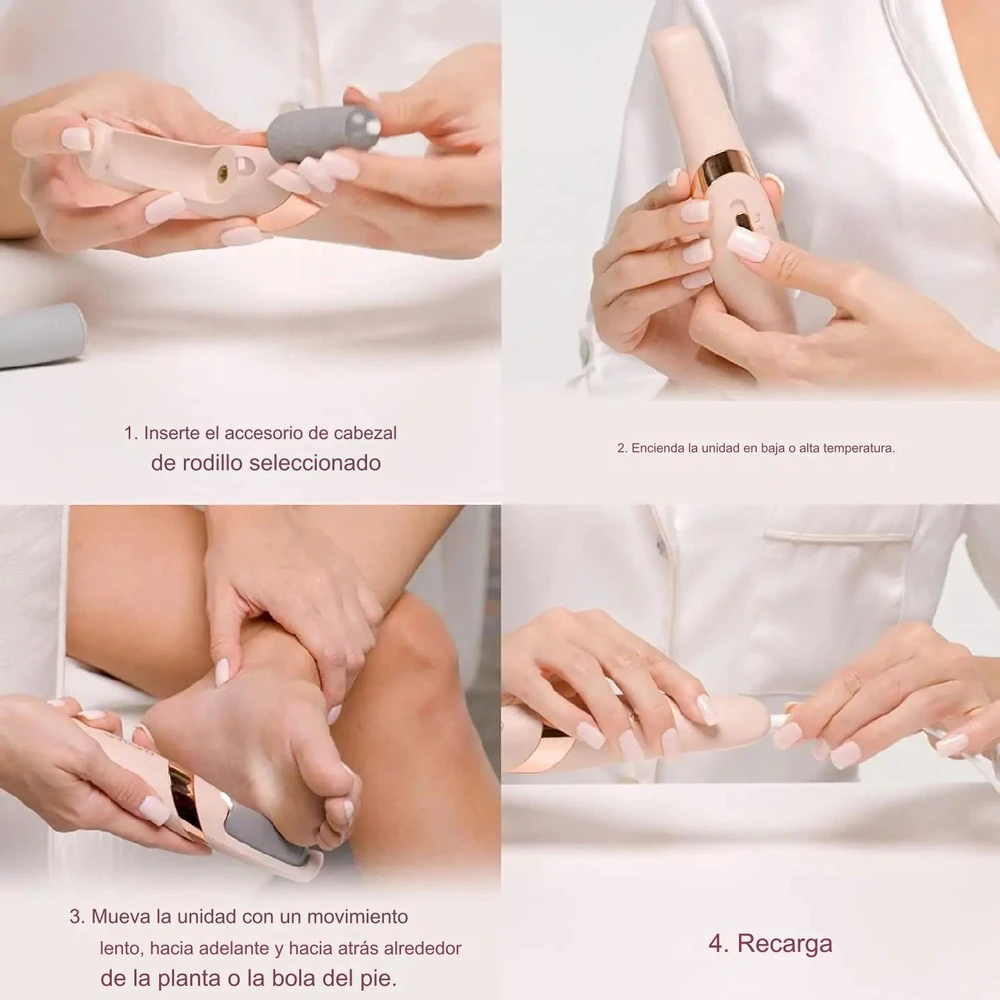 1. Inserte el accesorio de cabezal de rodillo seleccionado

2. Encienda la unidad en baja o alta temperatura.

3. Mueva la unidad con un movimiento lento, hacia adelante y hacia atrás alrededor de la planta o la bola del pie.

4. Recarga