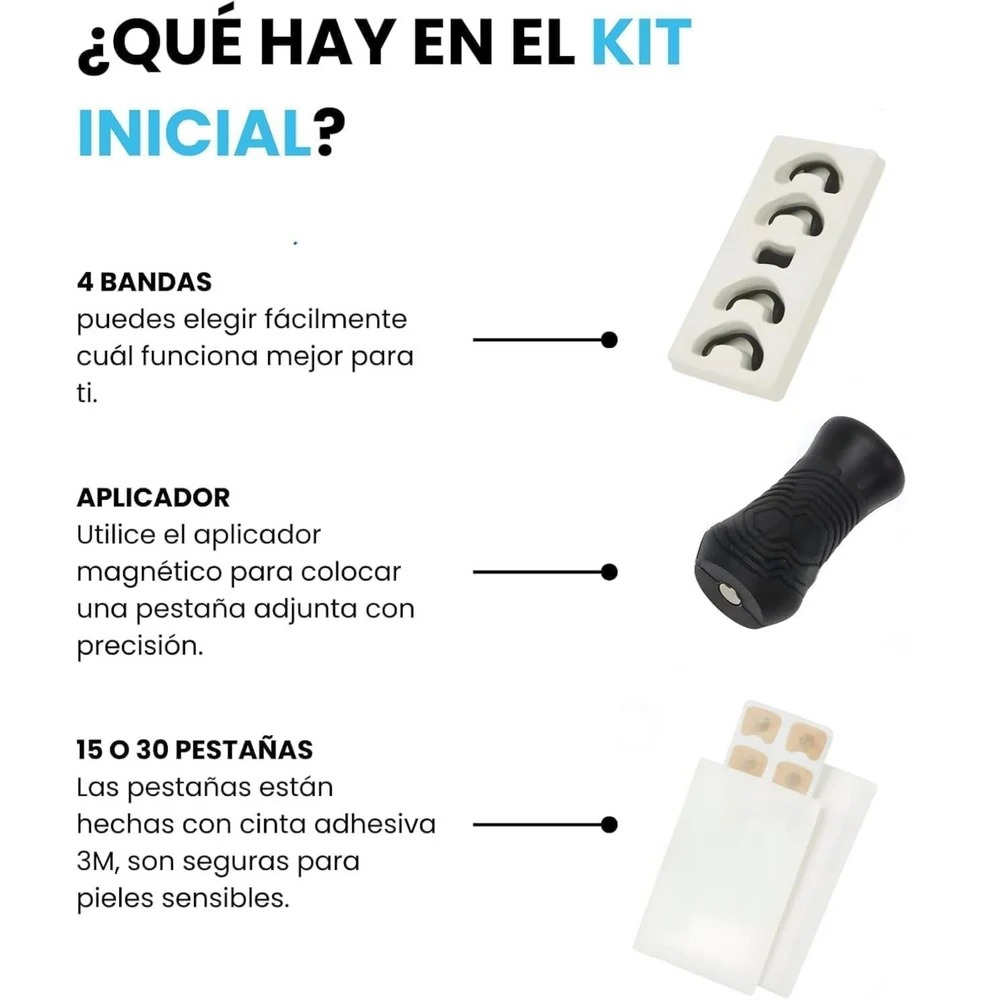 ¿QUÉ HAY EN EL KIT INICIAL?

4 BANDAS
puedes elegir fácilmente cuál funciona mejor para ti.

APLICADOR
Utilice el aplicador magnético para colocar una pestaña adjunta con precisión.

15 O 30 PESTAÑAS
Las pestañas están hechas con cinta adhesiva 3M, son seguras para pieles sensibles.