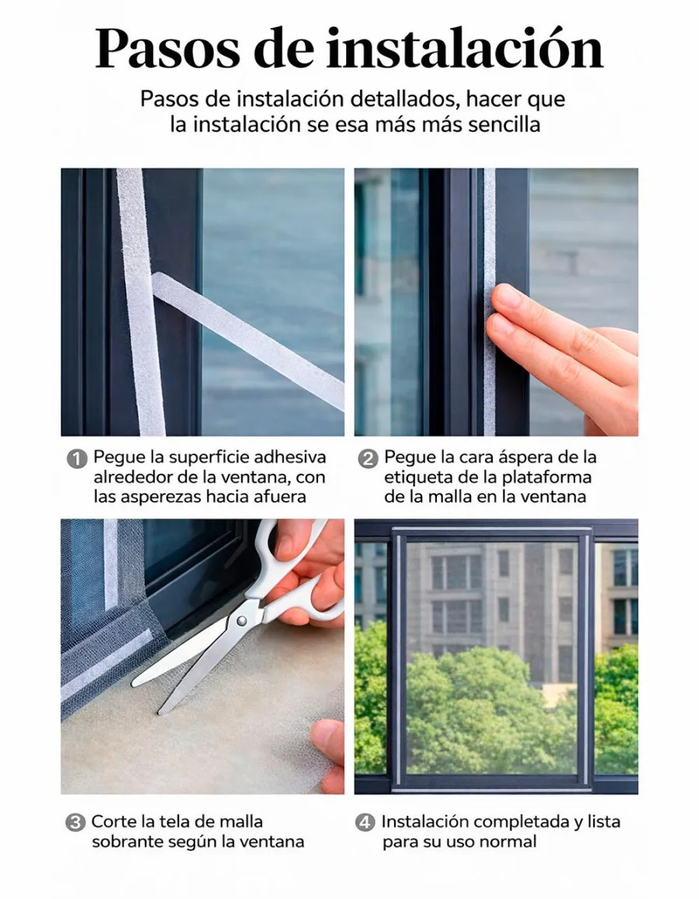 Pasos de instalación

Pasos de instalación detallados, hacer que la instalación se esa más más sencilla

1 Pegue la superficie adhesiva alrededor de la ventana, con las asperezas hacia afuera

2 Pegue la cara áspera de la etiqueta de la plataforma de la malla en la ventana

3 Corte la tela de malla sobrante según la ventana

4 Instalación completada y lista para su uso normal