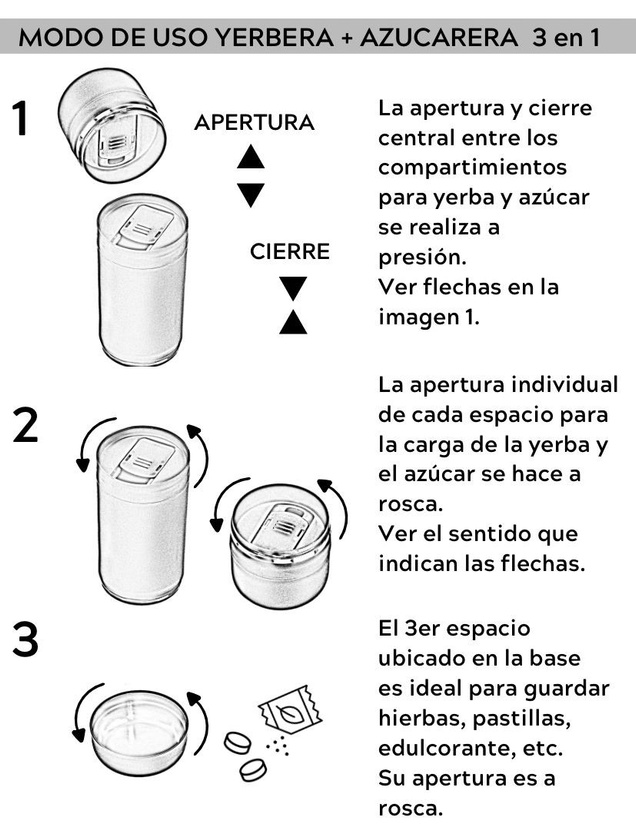 MODO DE USO YERBERA + AZUCARERA 3 en 1

1

APERTURA

CIERRE

La apertura y cierre central entre los compartimientos para yerba y azúcar se realiza a presión.
Ver flechas en la imagen 1.

2

La apertura individual de cada espacio para la carga de la yerba y el azúcar se hace a rosca.
Ver el sentido que indican las flechas.

3

El 3er espacio ubicado en la base es ideal para guardar hierbas, pastillas, edulcorante, etc.
Su apertura es a rosca.