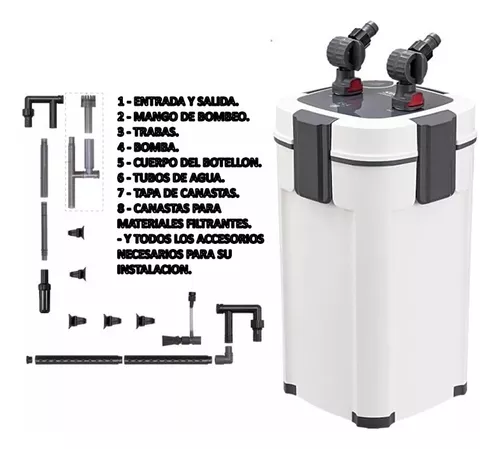 1 - ENTRADA Y SALIDA.
2 - MANGO DE BOMBEO.
3 - TRABAS.
4 - BOMBA.
5 - CUERPO DEL BOTELLON.
6 - TUBOS DE AGUA.
7 - TAPA DE CANASTAS.
8 - CANASTAS PARA MATERIALES FILTRANTES.
- Y TODOS LOS ACCESORIOS NECESARIOS PARA SU INSTALACION.