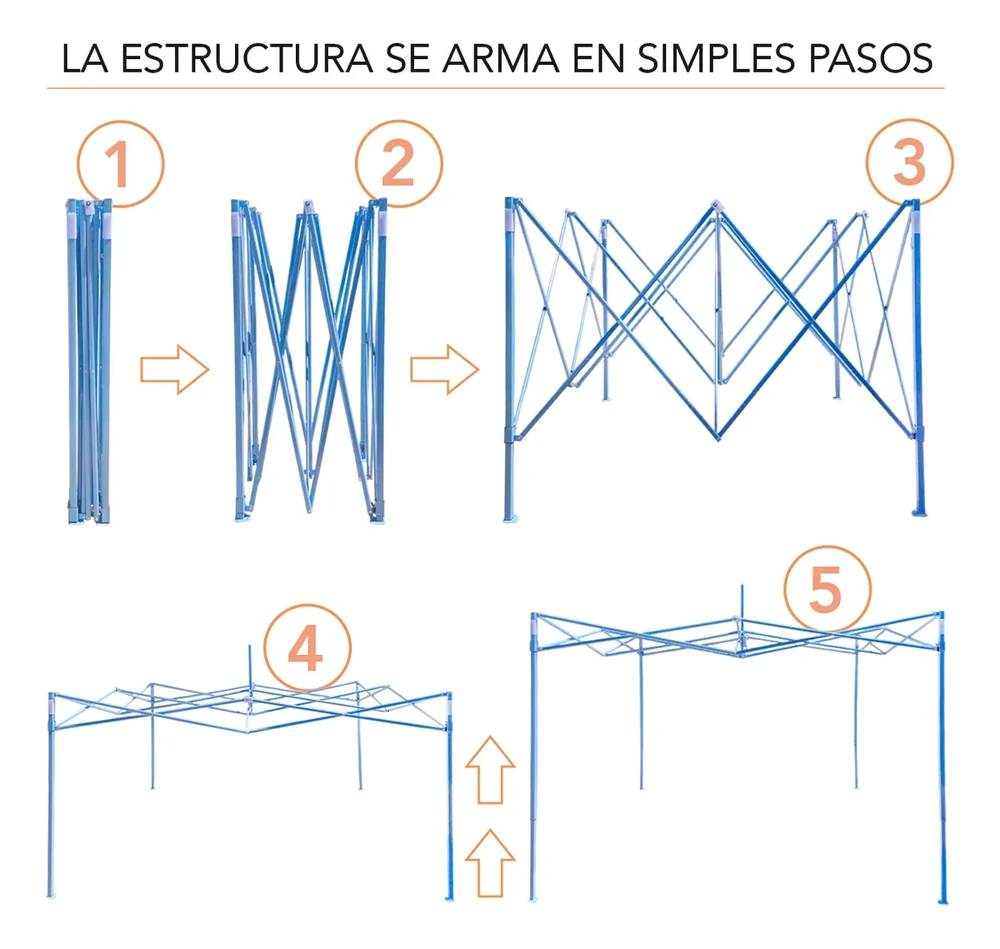 LA ESTRUCTURA SE ARMA EN SIMPLES PASOS

1

2

3

4

5