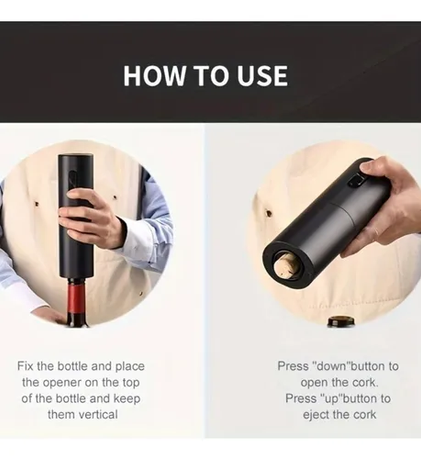 HOW TO USE

Fix the bottle and place the opener on the top of the bottle and keep them vertical

Press "down"button to open the cork. Press "up"button to eject the cork