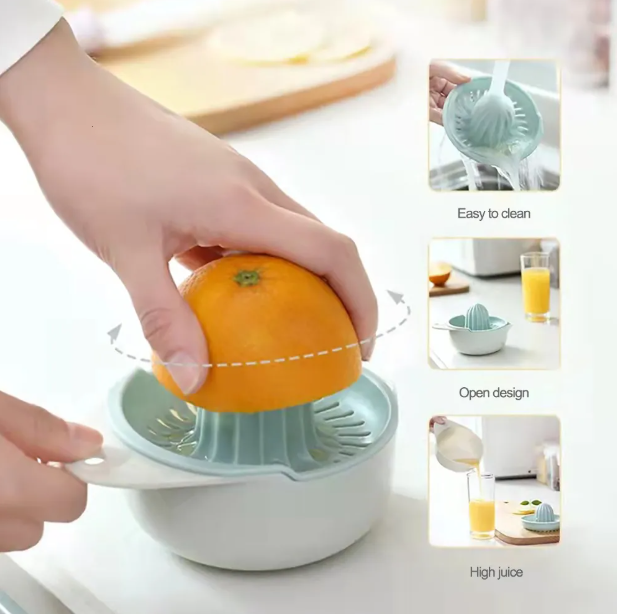 Easy to clean

Open design

High juice