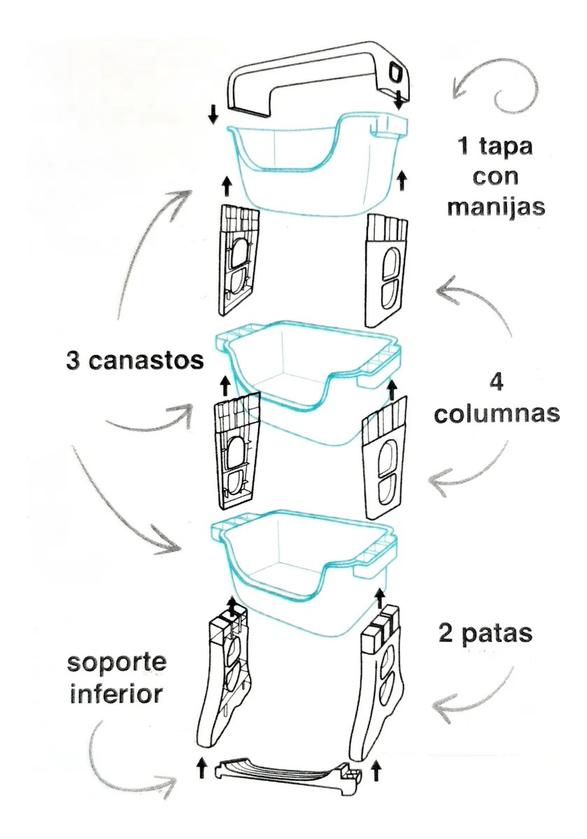 1 tapa con manijas

3 canastos

4 columnas

2 patas

soporte inferior