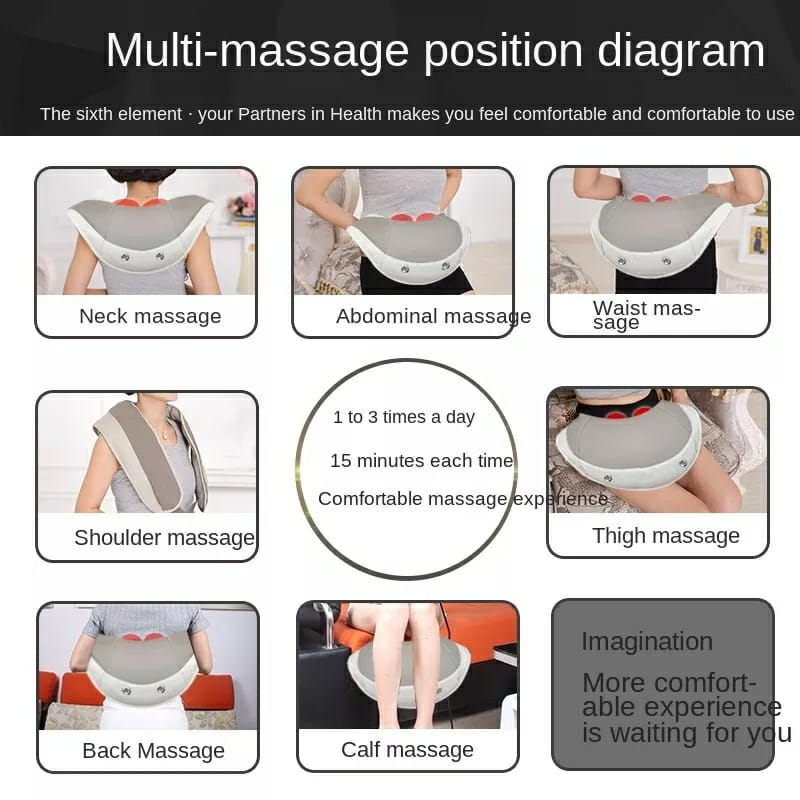 Multi-massage position diagram

The sixth element · your Partners in Health makes you feel comfortable and comfortable to use

Neck massage

Abdominal massage

Waist massage

Shoulder massage

1 to 3 times a day

15 minutes each time

Comfortable massage experience

Thigh massage

Back Massage

Calf massage

Imagination

More comfortable experience is waiting for you