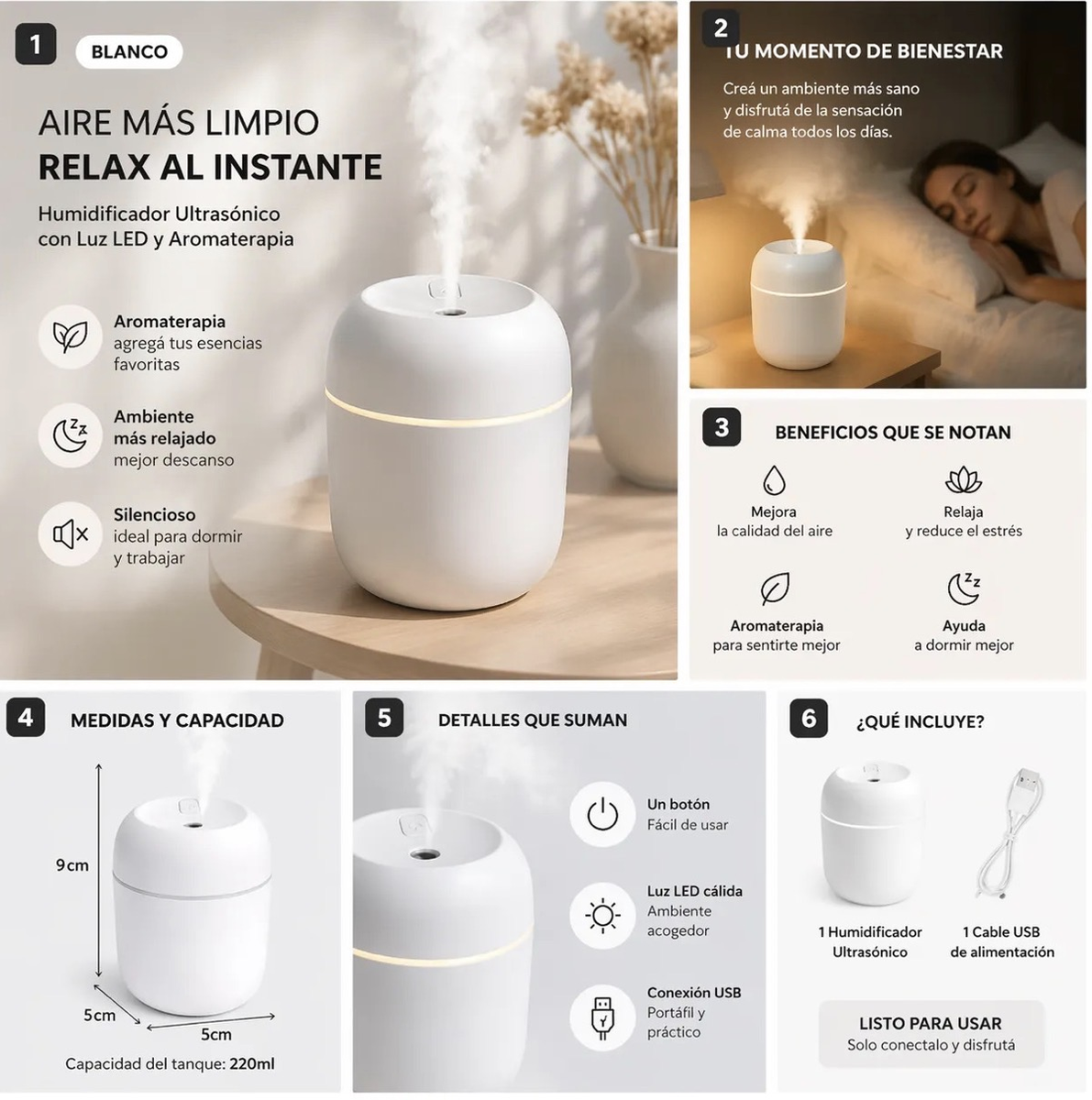 1 BLANCO

AIRE MÁS LIMPIO
RELAX AL INSTANTE

Humidificador Ultrasónico con Luz LED y Aromaterapia

Aromaterapia
agregá tus esencias favoritas

Ambiente más relajado
mejor descanso

Silencioso
ideal para dormir y trabajar

2 TU MOMENTO DE BIENESTAR

Creá un ambiente más sano y disfrutá de la sensación de calma todos los días.

3 BENEFICIOS QUE SE NOTAN

Mejora
la calidad del aire

Relaja
y reduce el estrés

Aromaterapia
para sentirte mejor

Ayuda
a dormir mejor

4 MEDIDAS Y CAPACIDAD

9cm
5cm
5cm

Capacidad del tanque: 220ml

5 DETALLES QUE SUMAN

Un botón
Fácil de usar

Luz LED cálida
Ambiente acogedor

Conexión USB
Portáfil y práctico

6 ¿QUÉ INCLUYE?

1 Humidificador Ultrasónico

1 Cable USB de alimentación

LISTO PARA USAR
Solo conectalo y disfrutá