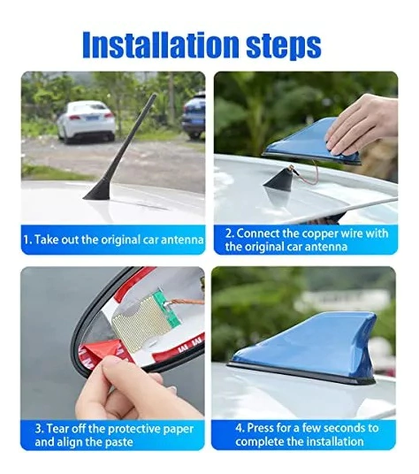 Installation steps

1. Take out the original car antenna

2. Connect the copper wire with the original car antenna

3. Tear off the protective paper and align the paste

4. Press for a few seconds to complete the installation