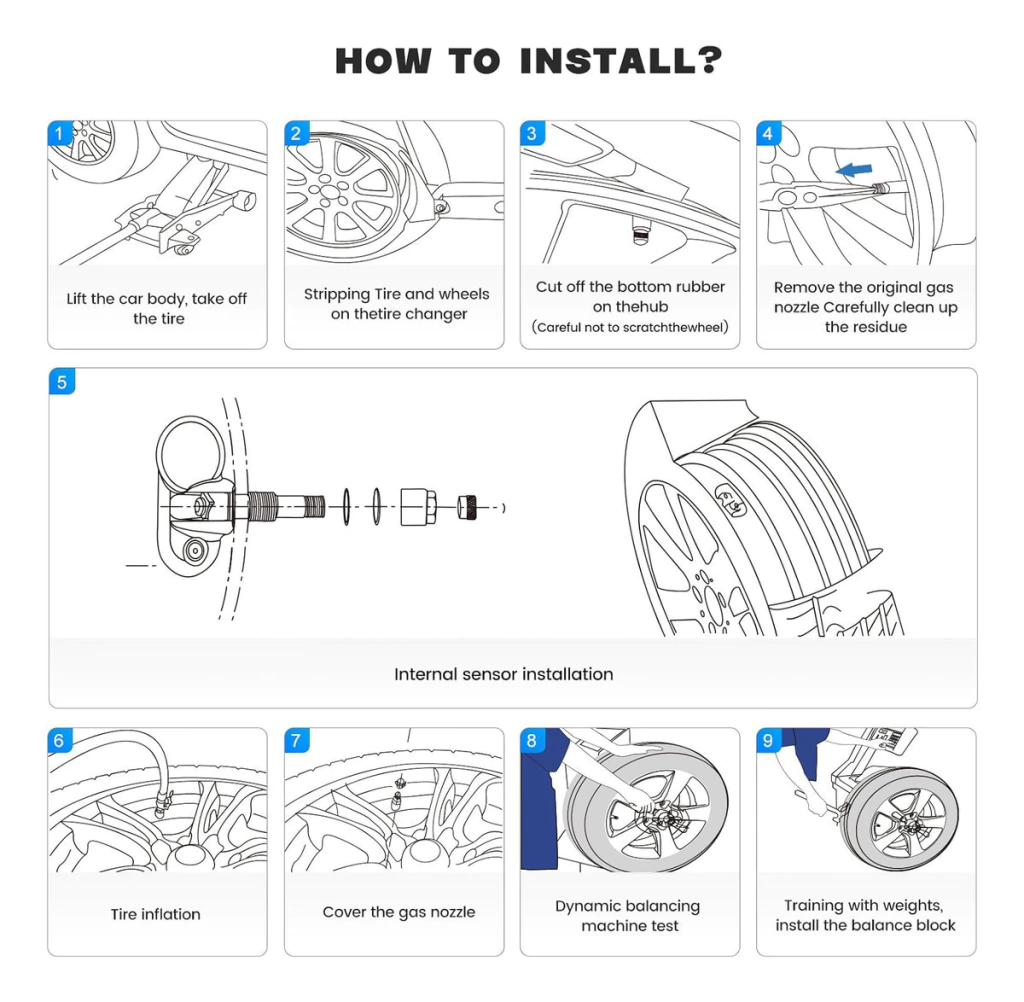 HOW TO INSTALL?

1
Lift the car body, take off the tire

2
Stripping Tire and wheels on thetire changer

3
Cut off the bottom rubber on thehub
(Careful not to scratchthewheel)

4
Remove the original gas nozzle Carefully clean up the residue

5
Internal sensor installation

6
Tire inflation

7
Cover the gas nozzle

8
Dynamic balancing machine test

9
Training with weights, install the balance block